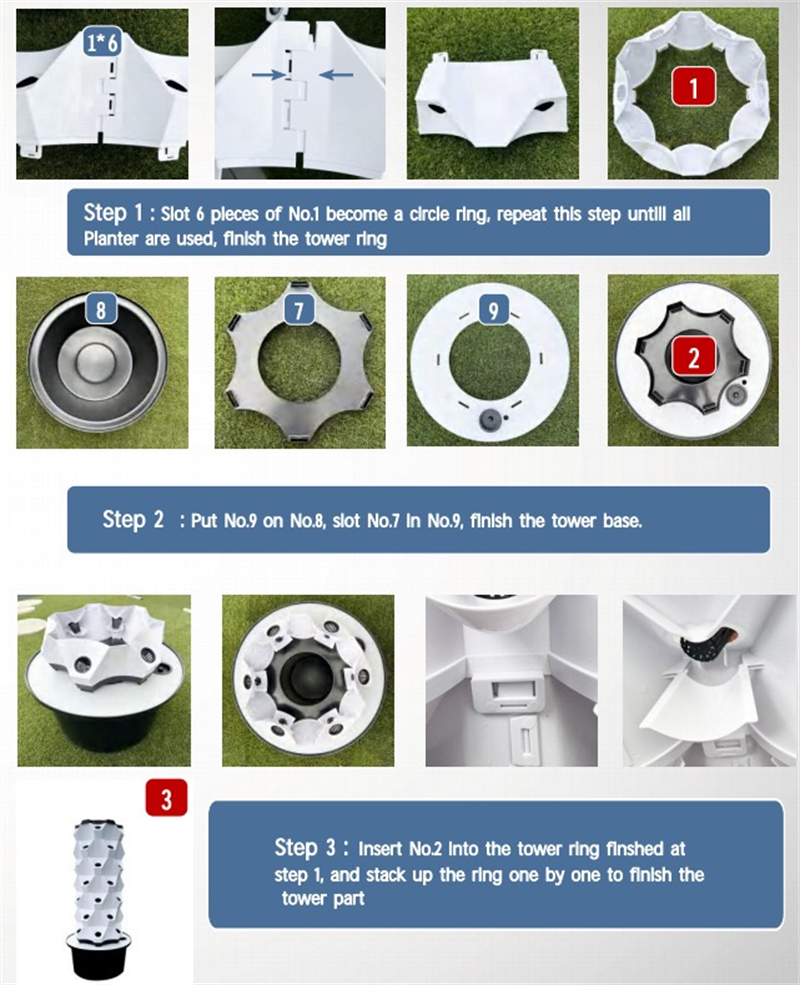 1*6

1

Step 1 : Slot 6 pieces of No.1 become a circle ring, repeat this step untill all Planter are used, finish the tower ring

8

7

9

2

Step 2 : Put No.9 on No.8, slot No.7 in No.9, finish the tower base.

3

Step 3 : Insert No.2 into the tower ring finshed at step 1, and stack up the ring one by one to finish the tower part