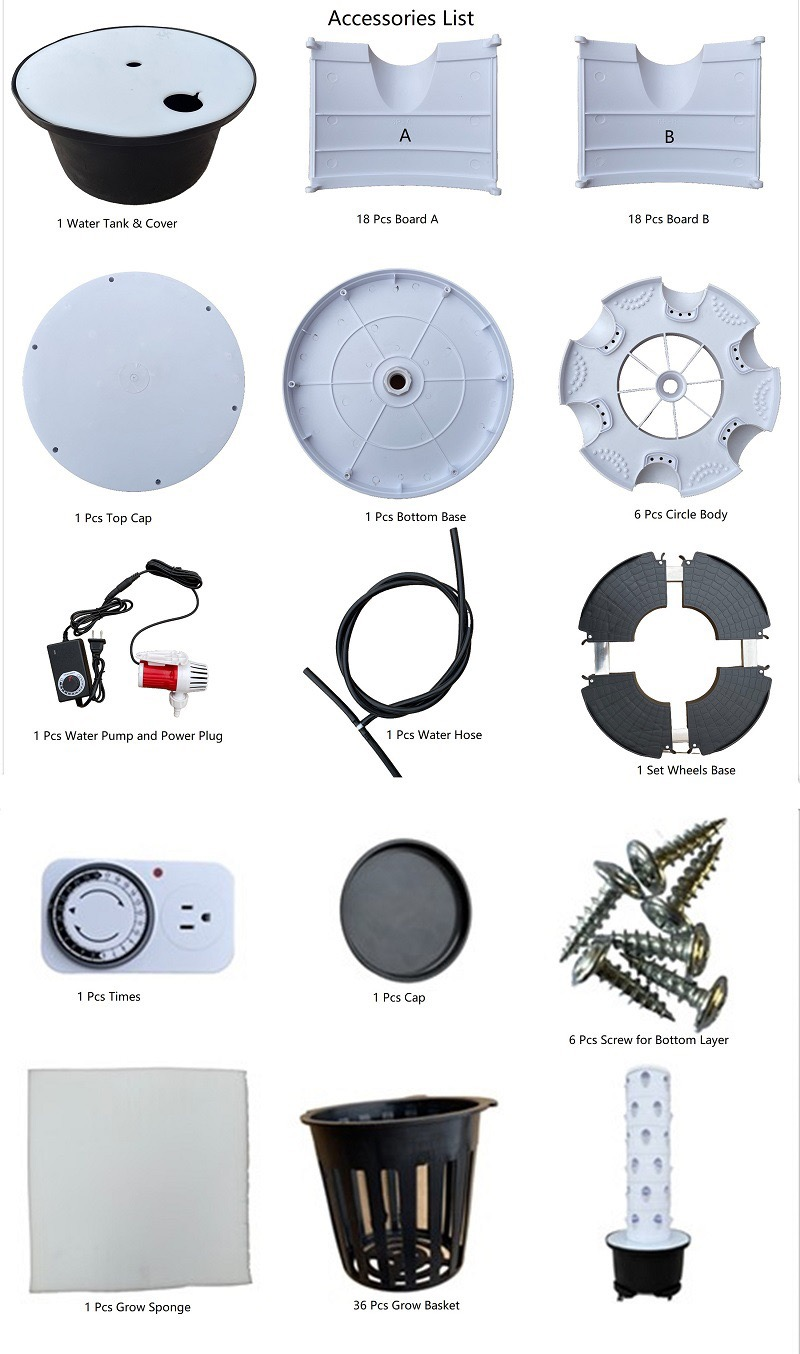 Accessories List

1 Water Tank & Cover

A

18 Pcs Board A

B

18 Pcs Board B

1 Pcs Top Cap

1 Pcs Bottom Base

6 Pcs Circle Body

1 Pcs Water Pump and Power Plug

1 Pcs Water Hose

1 Set Wheels Base

1 Pcs Times

1 Pcs Cap

6 Pcs Screw for Bottom Layer

1 Pcs Grow Sponge

36 Pcs Grow Basket